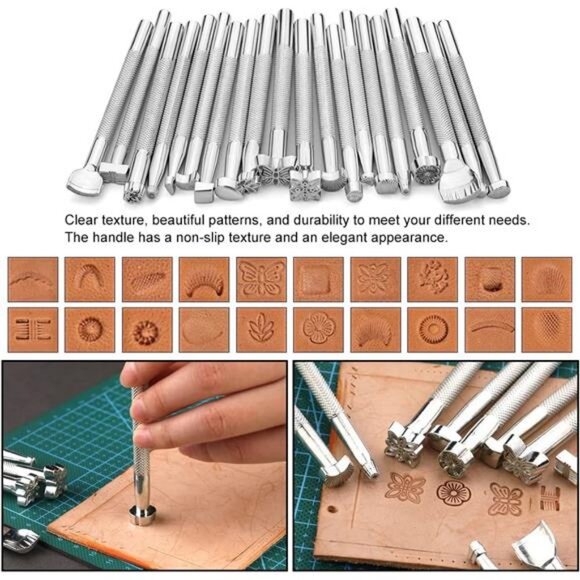 Clear texture, beautiful patterns, and durability to meet your different needs.
The handle has a non-slip texture and an elegant appearance.